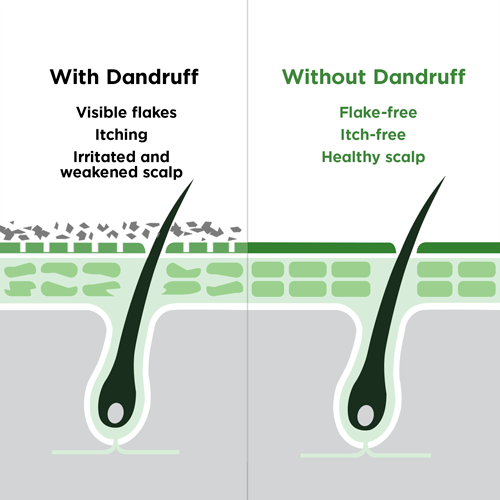 With Dandruff

Visible flakes

Itching

Irritated and weakened scalp

Without Dandruff

Flake-free

Itch-free

Healthy scalp